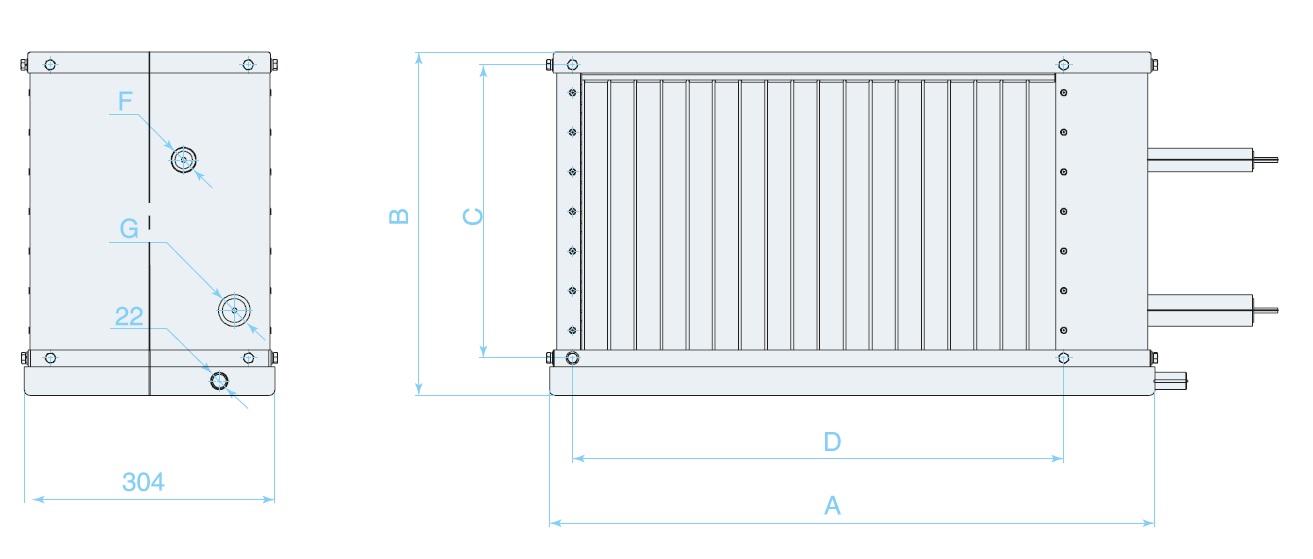 F
G
22
304
B
C
D
A