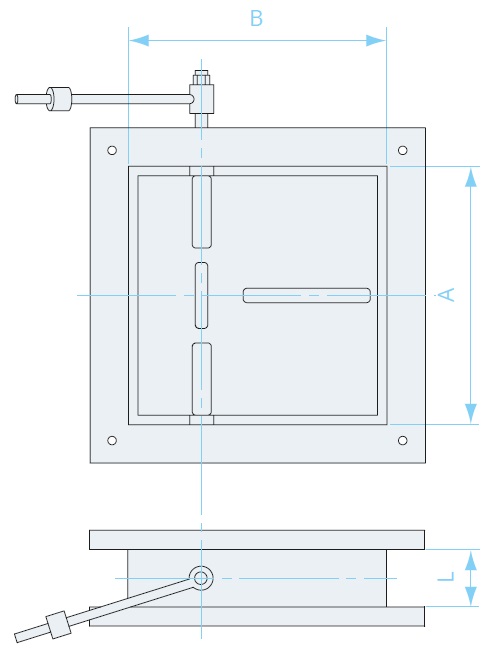 B

A

L