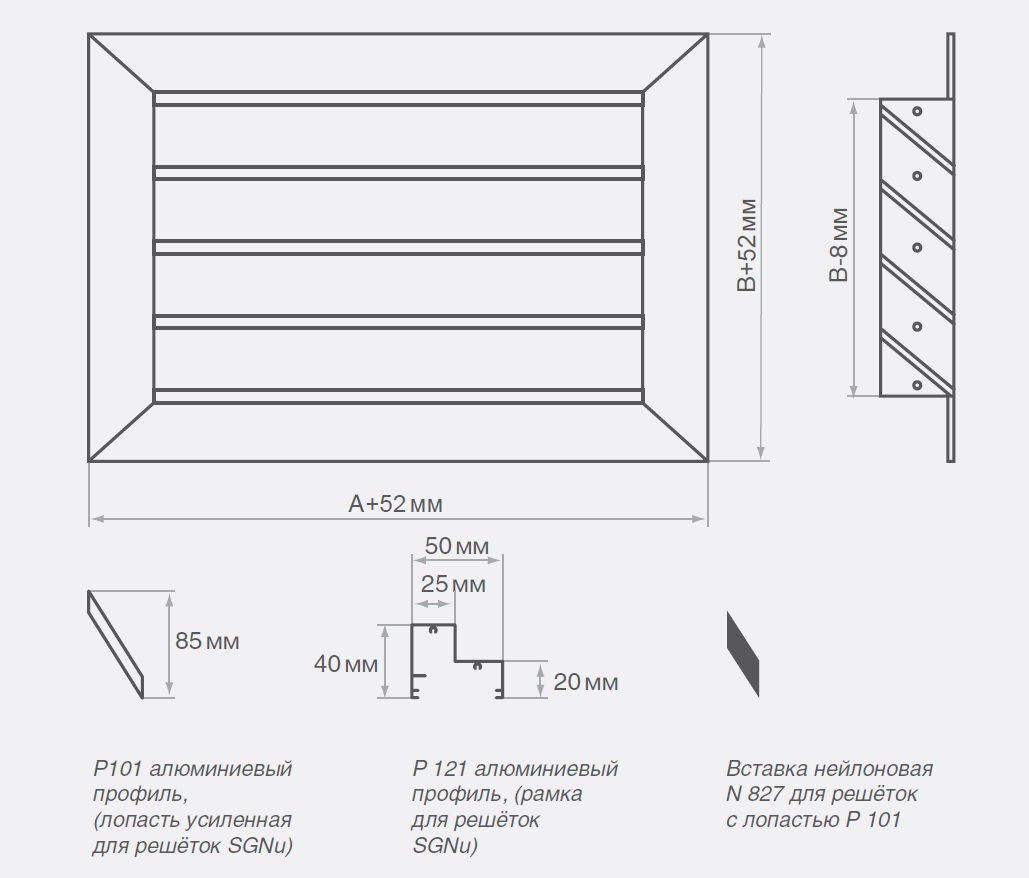 B+52 мм

B-8 мм

A+52 мм

50 мм

25 мм

85 мм

40 мм

20 мм

P101 алюминиевый профиль, (лопасть усиленная для решёток SGNu)

P 121 алюминиевый профиль, (рамка для решёток SGNu)

Вставка нейлоновая N 827 для решёток с лопастью P 101